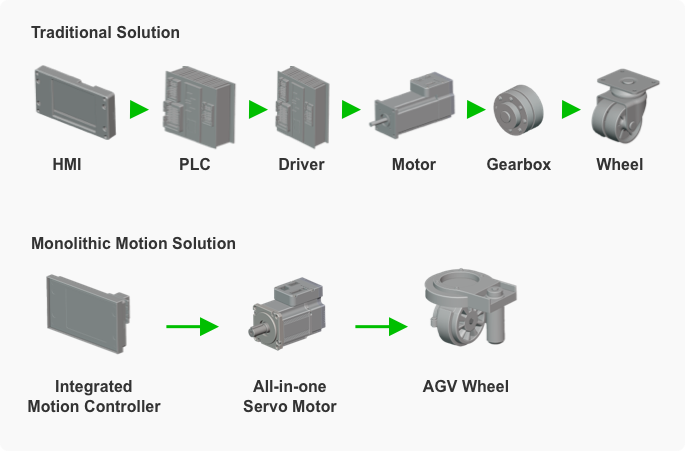 Traditional Solution

HMI

PLC

Driver

Motor

Gearbox

Wheel

Monolithic Motion Solution

Integrated Motion Controller

All-in-one Servo Motor

AGV Wheel